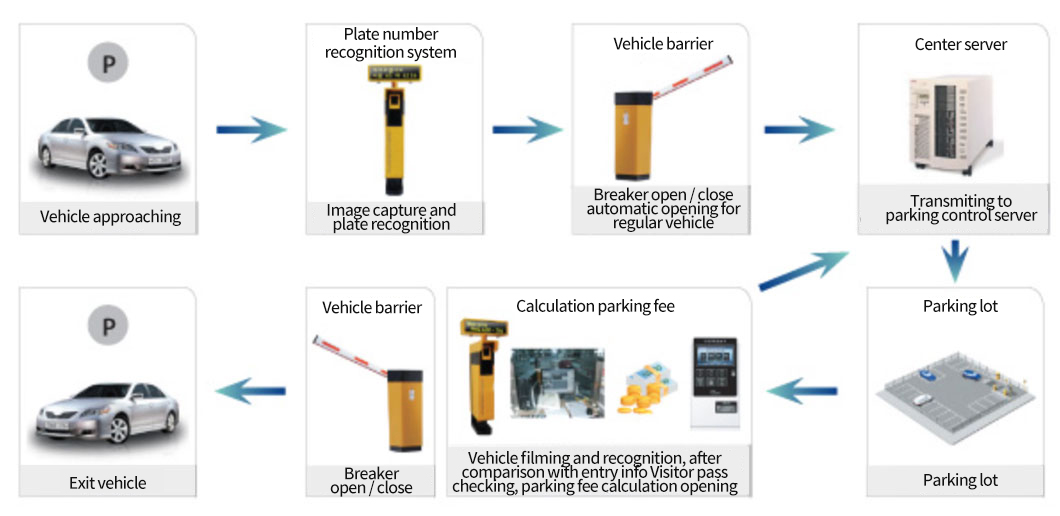 P

Vehicle approaching

Plate number recognition system

Image capture and plate recognition

Vehicle barrier

Breaker open / close automatic opening for regular vehicle

Center server

Transmiting to parking control server

Parking lot

Parking lot

Calculation parking fee

Vehicle filming and recognition, after comparison with entry info Visitor pass checking, parking fee calculation opening

Vehicle barrier

Breaker open / close

P

Exit vehicle